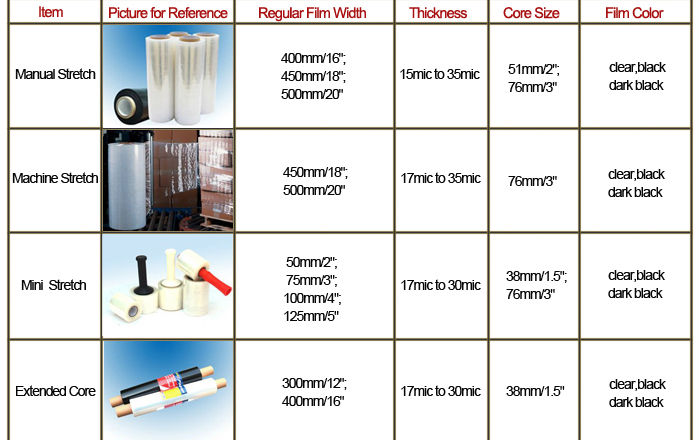 | Item | Picture for Reference | Regular Film Width | Thickness | Core Size | Film Color |
|---|---|---|---|---|---|
| Manual Stretch | | 400mm/16"; 450mm/18"; 500mm/20" | 15mic to 35mic | 51mm/2"; 76mm/3" | clear,black dark black |
| Machine Stretch | | 450mm/18"; 500mm/20" | 17mic to 35mic | 76mm/3" | clear,black dark black |
| Mini Stretch | | 50mm/2"; 75mm/3"; 100mm/4"; 125mm/5" | 17mic to 30mic | 38mm/1.5"; 76mm/3" | clear,black dark black |
| Extended Core | | 300mm/12"; 400mm/16" | 17mic to 30mic | 38mm/1.5" | clear,black dark black |