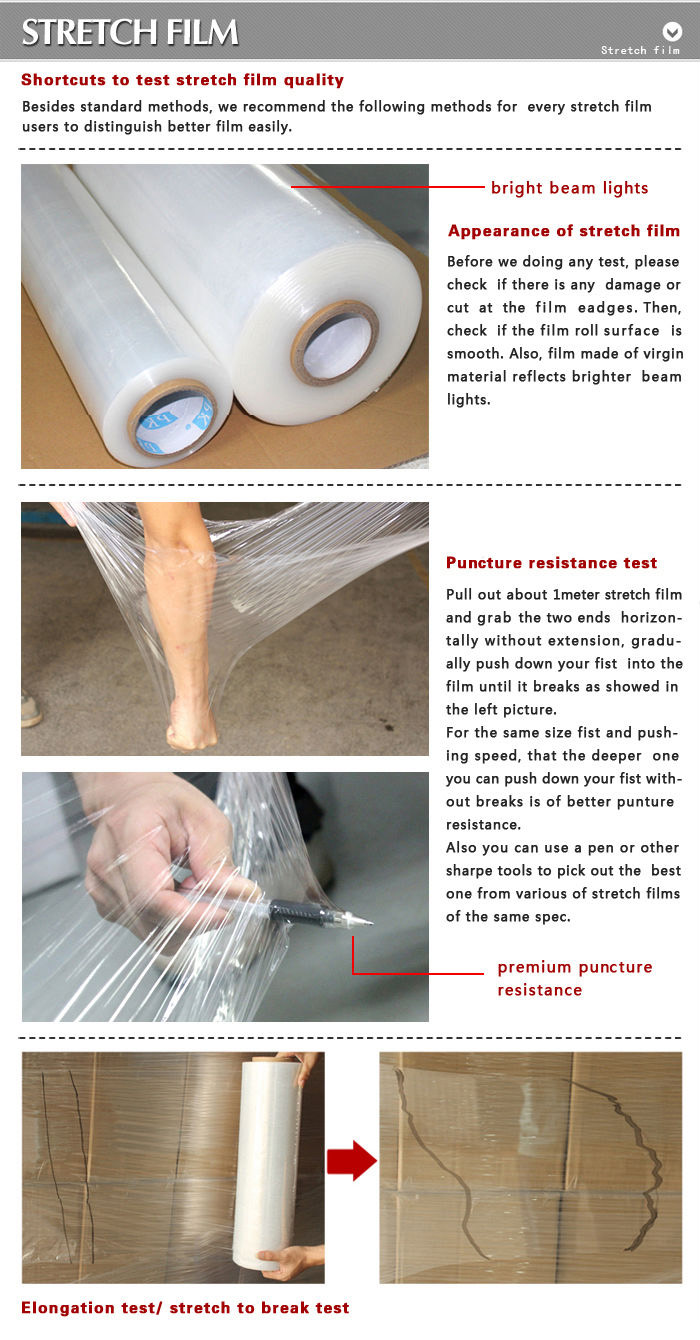 STRETCH FILM

Stretch film

Shortcuts to test stretch film quality

Besides standard methods, we recommend the following methods for every stretch film users to distinguish better film easily.

bright beam lights

Appearance of stretch film

Before we doing any test, please check if there is any damage or cut at the film eadges. Then, check if the film roll surface is smooth. Also, film made of virgin material reflects brighter beam lights.

Puncture resistance test

Pull out about 1meter stretch film and grab the two ends horizontally without extension, gradually push down your fist into the film until it breaks as showed in the left picture.
For the same size fist and pushing speed, that the deeper one you can push down your fist without breaks is of better punture resistance.
Also you can use a pen or other sharpe tools to pick out the best one from various of stretch films of the same spec.

premium puncture resistance

Elongation test/ stretch to break test