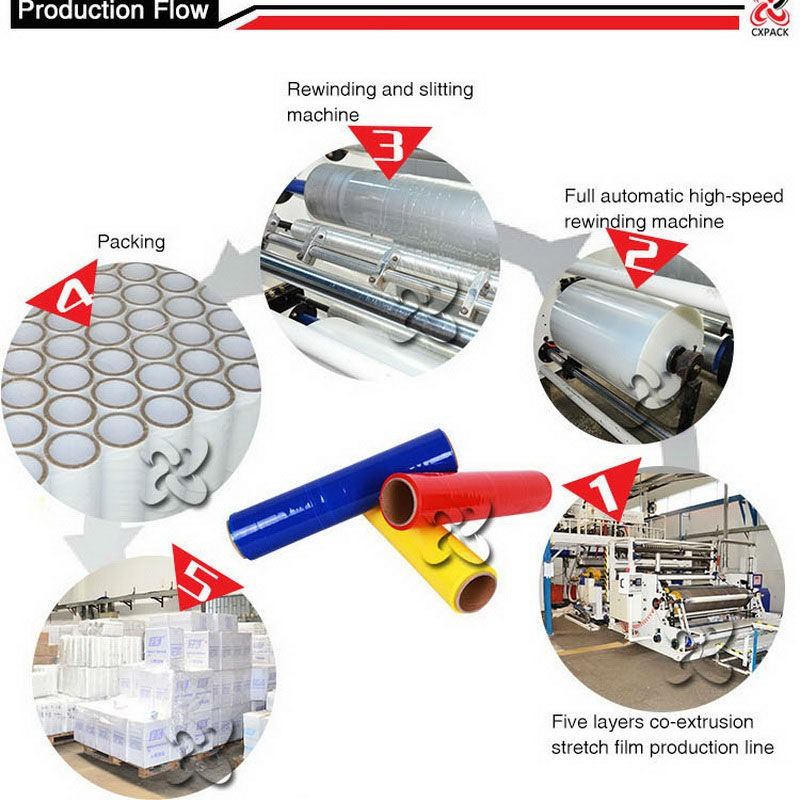 Production Flow

CXPACK

Rewinding and slitting machine

3

Full automatic high-speed rewinding machine

2

Packing

4

1

5

Five layers co-extrusion stretch film production line